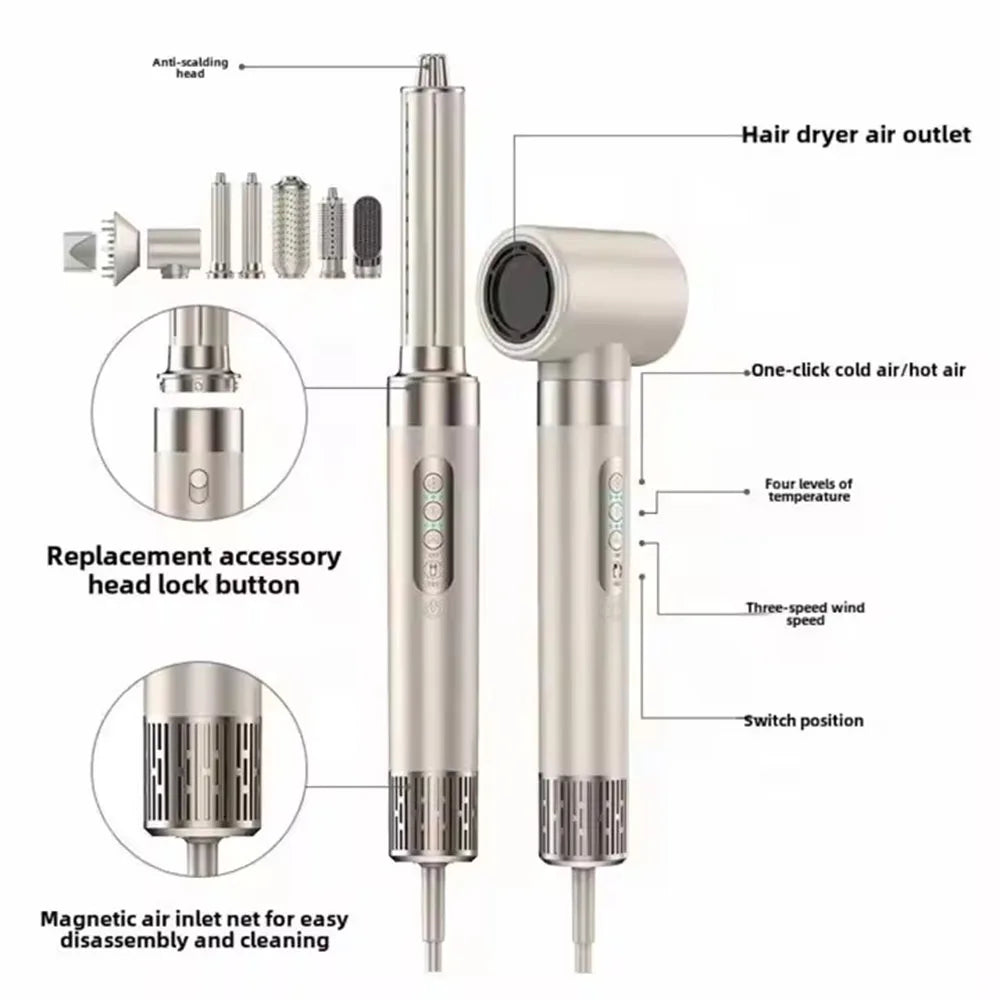 Anti-scalding head

Hair dryer air outlet

One-click cold air/hot air

Four levels of temperature

Replacement accessory head lock button

Three-speed wind speed

Switch position

Magnetic air inlet net for easy disassembly and cleaning